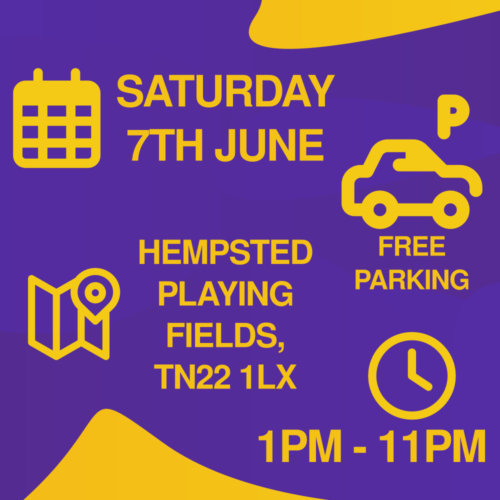 SATURDAY 7TH JUNE

P

FREE PARKING

HEMPSTED PLAYING FIELDS, TN22 1LX

1PM - 11PM