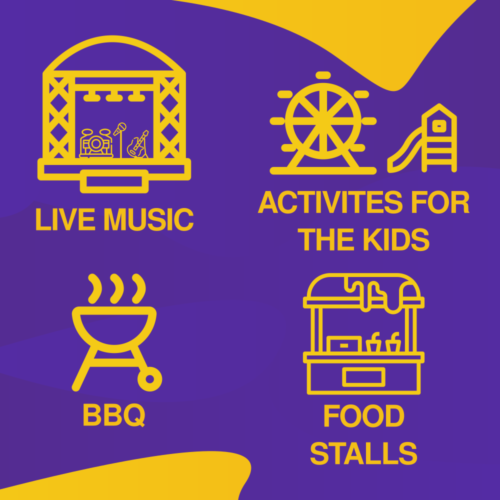 LIVE MUSIC

ACTIVITES FOR THE KIDS

BBQ

FOOD STALLS